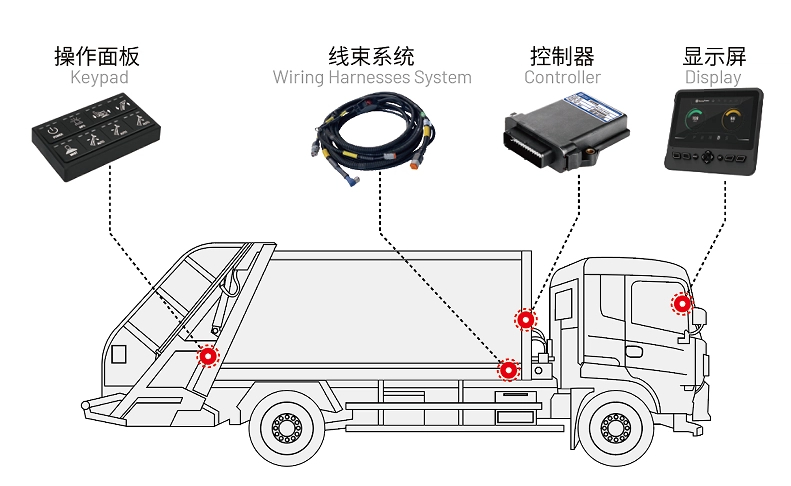 操作面板
Keypad

线束系统
Wiring Harnesses System

控制器
Controller

显示屏
Display