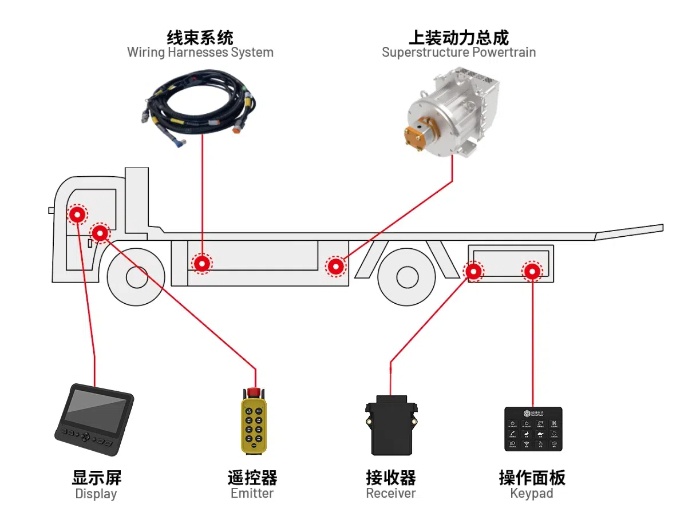 线束系统
Wiring Harnesses System

上装动力总成
Superstructure Powertrain

显示屏
Display

遥控器
Emitter

接收器
Receiver

操作面板
Keypad